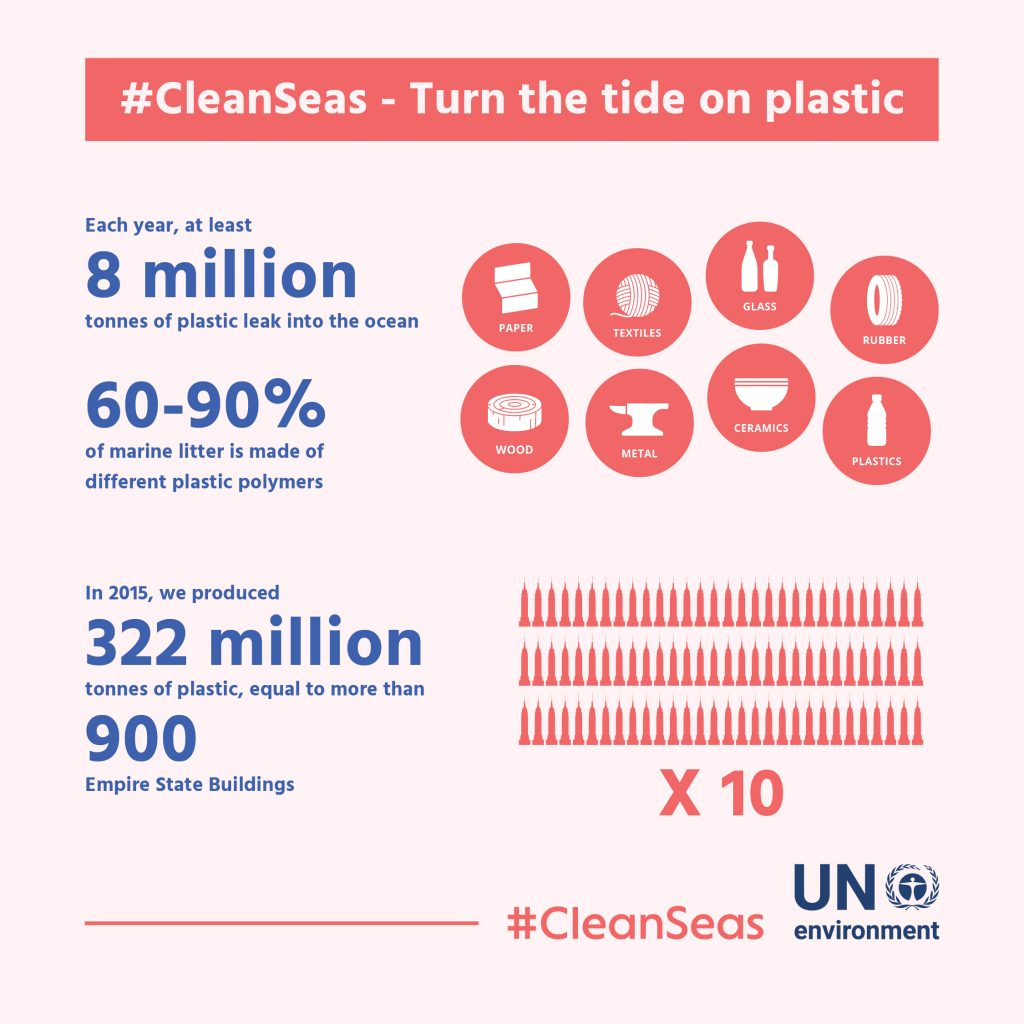 #CleanSeas - Turn the tide on plastic

Each year, at least
8 million
tonnes of plastic leak into the ocean

60-90%
of marine litter is made of different plastic polymers

PAPER
TEXTILES
GLASS
RUBBER
WOOD
METAL
CERAMICS
PLASTICS

In 2015, we produced
322 million
tonnes of plastic, equal to more than
900
Empire State Buildings

X 10

#CleanSeas

UN
environment